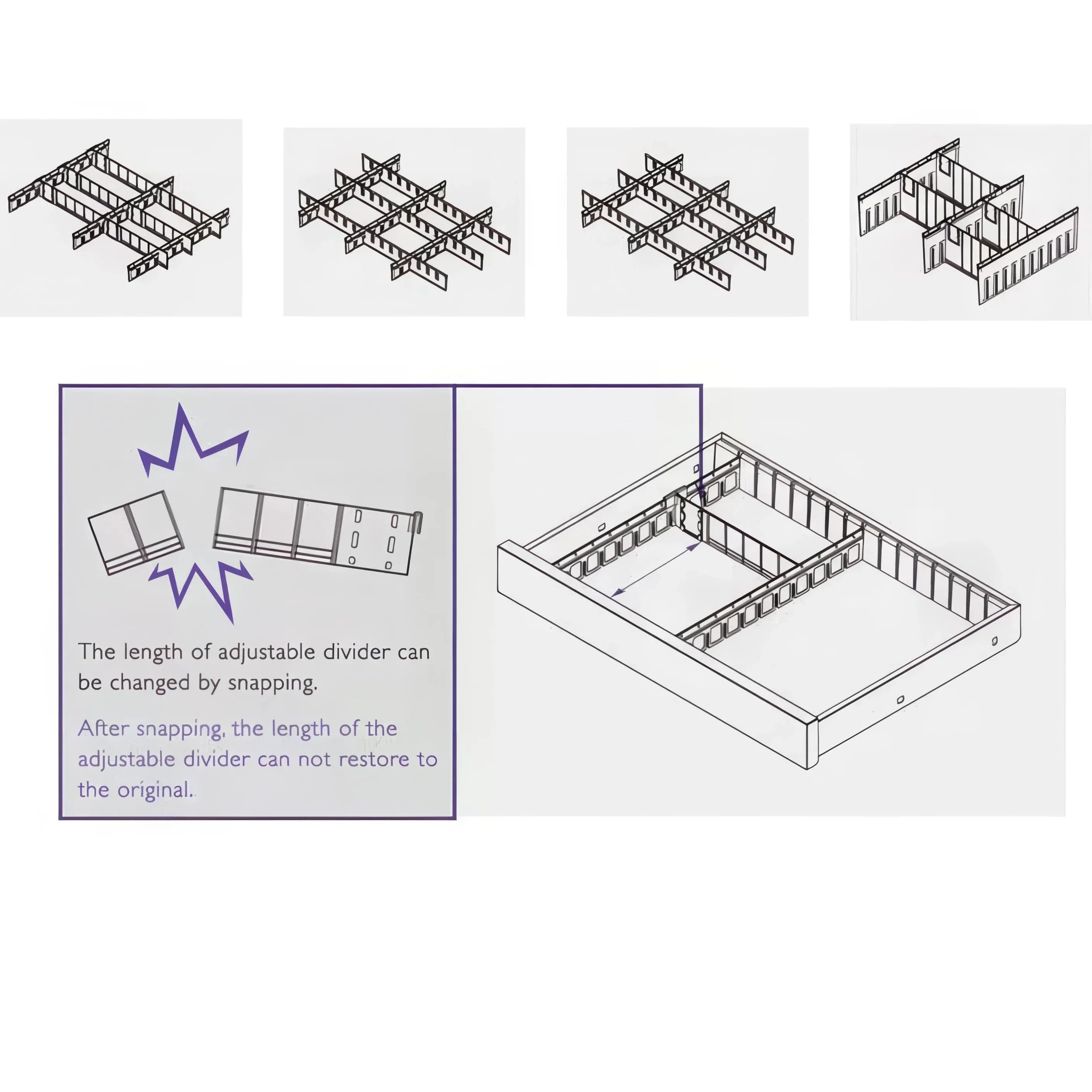 The length of adjustable divider can be changed by snapping.

After snapping, the length of the adjustable divider can not restore to the original.